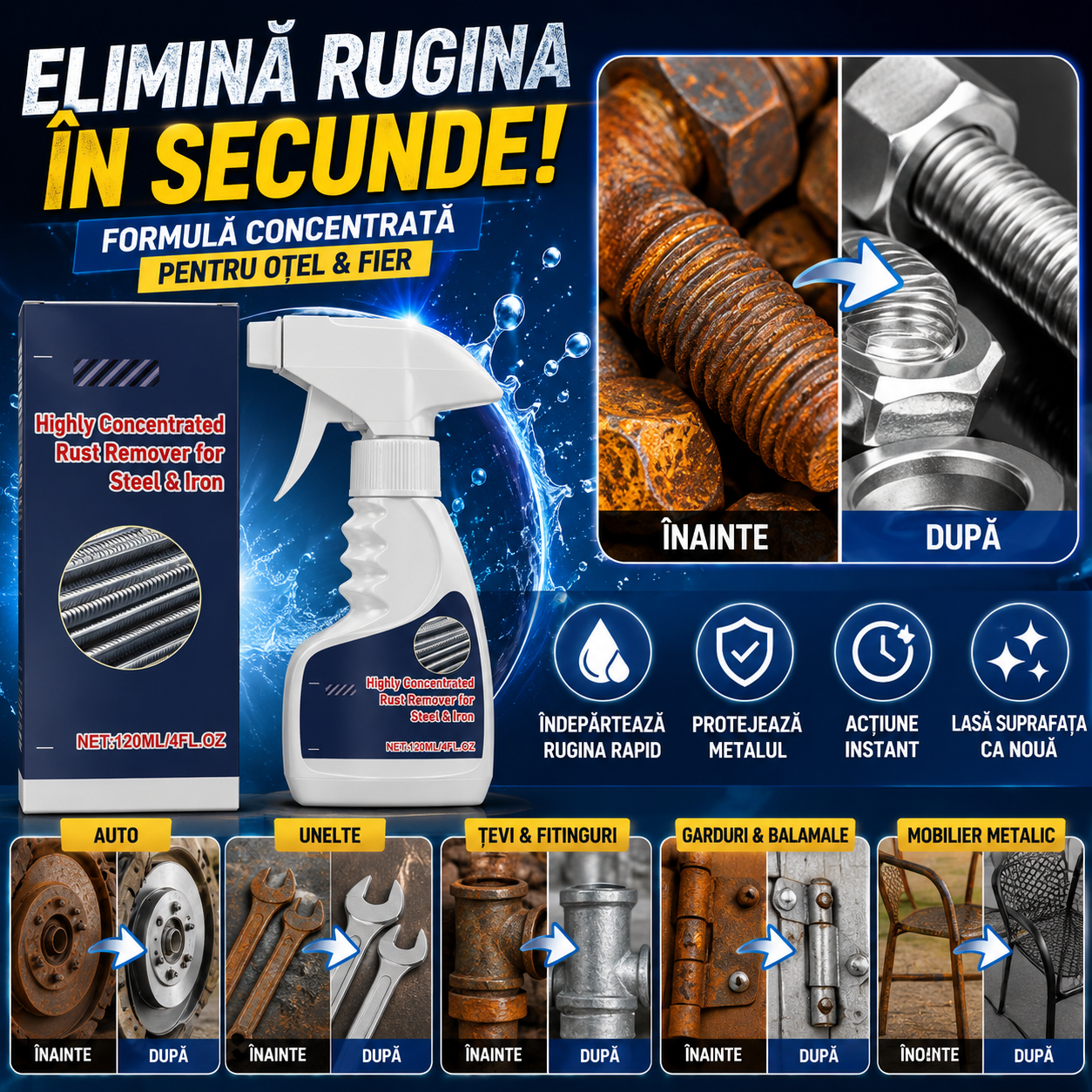 ELIMINĂ RUGINA ÎN SECUNDE!

FORMULĂ CONCENTRATĂ PENTRU OȚEL & FIER

Highly Concentrated Rust Remover for Steel & Iron

NET:120ML/4FL.OZ

Highly Concentrated Rust Remover for Steel & Iron

NET:120ML/4FL.OZ

ÎNAINTE

DUPĂ

ÎNDEPĂRTEAZĂ RUGINA RAPID

PROTEJEAZĂ METALUL

ACȚIUNE INSTANT

LASĂ SUPRAFAȚA CA NOUĂ

AUTO

ÎNAINTE DUPĂ

UNELTE

ÎNAINTE DUPĂ

ȚEVI & FITINGURI

ÎNAINTE DUPĂ

GARDURI & BALAMALE

ÎNAINTE DUPĂ

MOBILIER METALIC

ÎNO!NTE DUPĂ